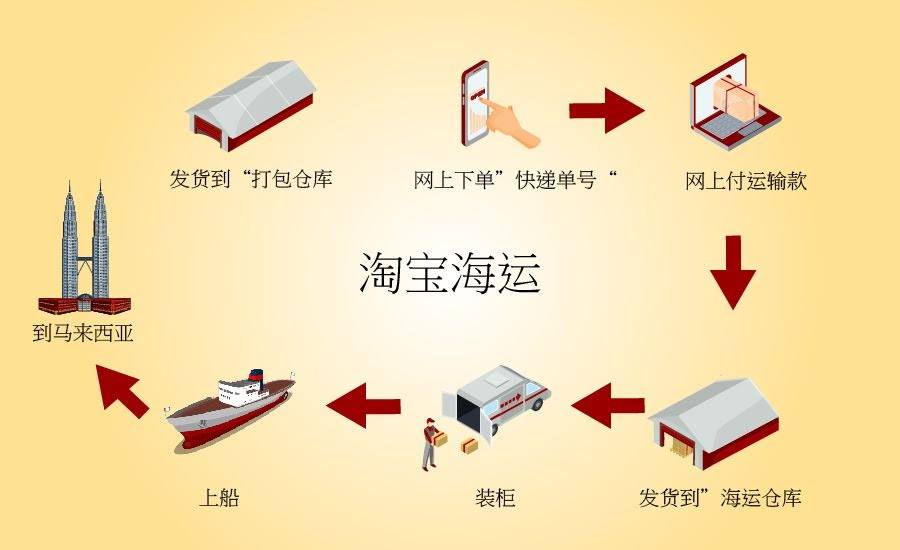 发货到“打包仓库

网上下单”快递单号“

网上付运输款

淘宝海运

到马来西亚

上船

装柜

发货到”海运仓库